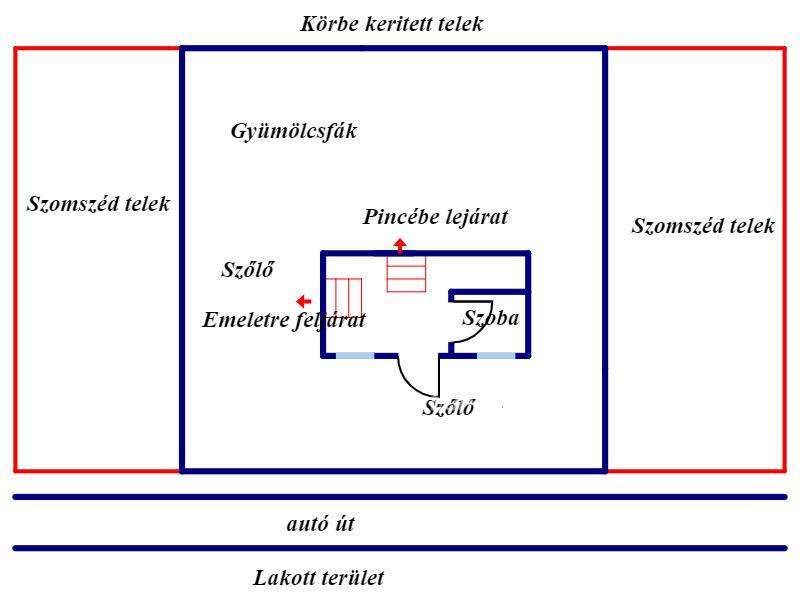 Körbe keritett telek

Gyümölcsfák

Szomszéd telek

Pincébe lejárat

Szomszéd telek

Szőlő

Emeletre feljárat

Szoba

Szőlő

autó út

Lakott terület